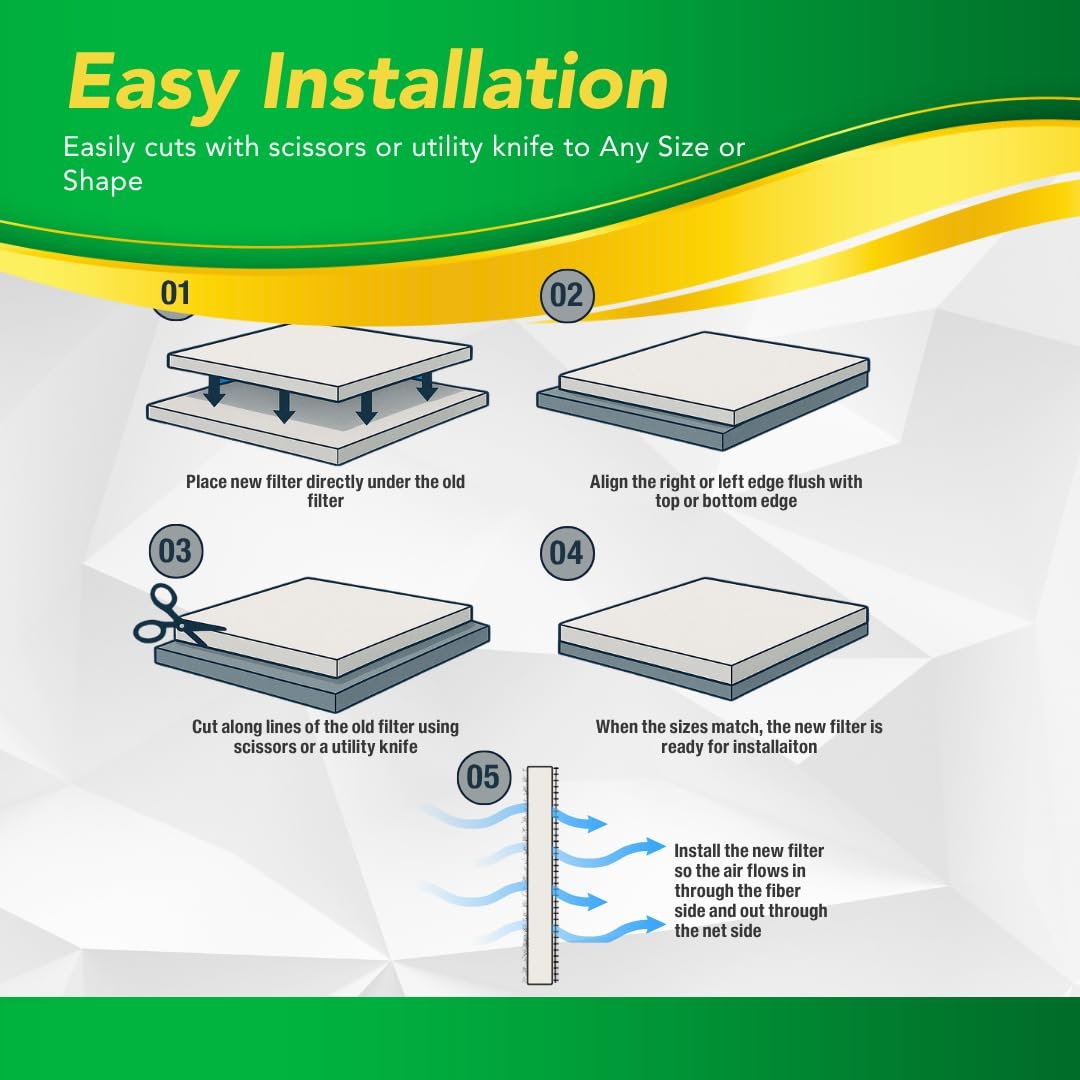 Easy Installation

Easily cuts with scissors or utility knife to Any Size or Shape

01

Place new filter directly under the old filter

02

Align the right or left edge flush with top or bottom edge

03

Cut along lines of the old filter using scissors or a utility knife

04

When the sizes match, the new filter is ready for installaiton

05

Install the new filter so the air flows in through the fiber side and out through the net side